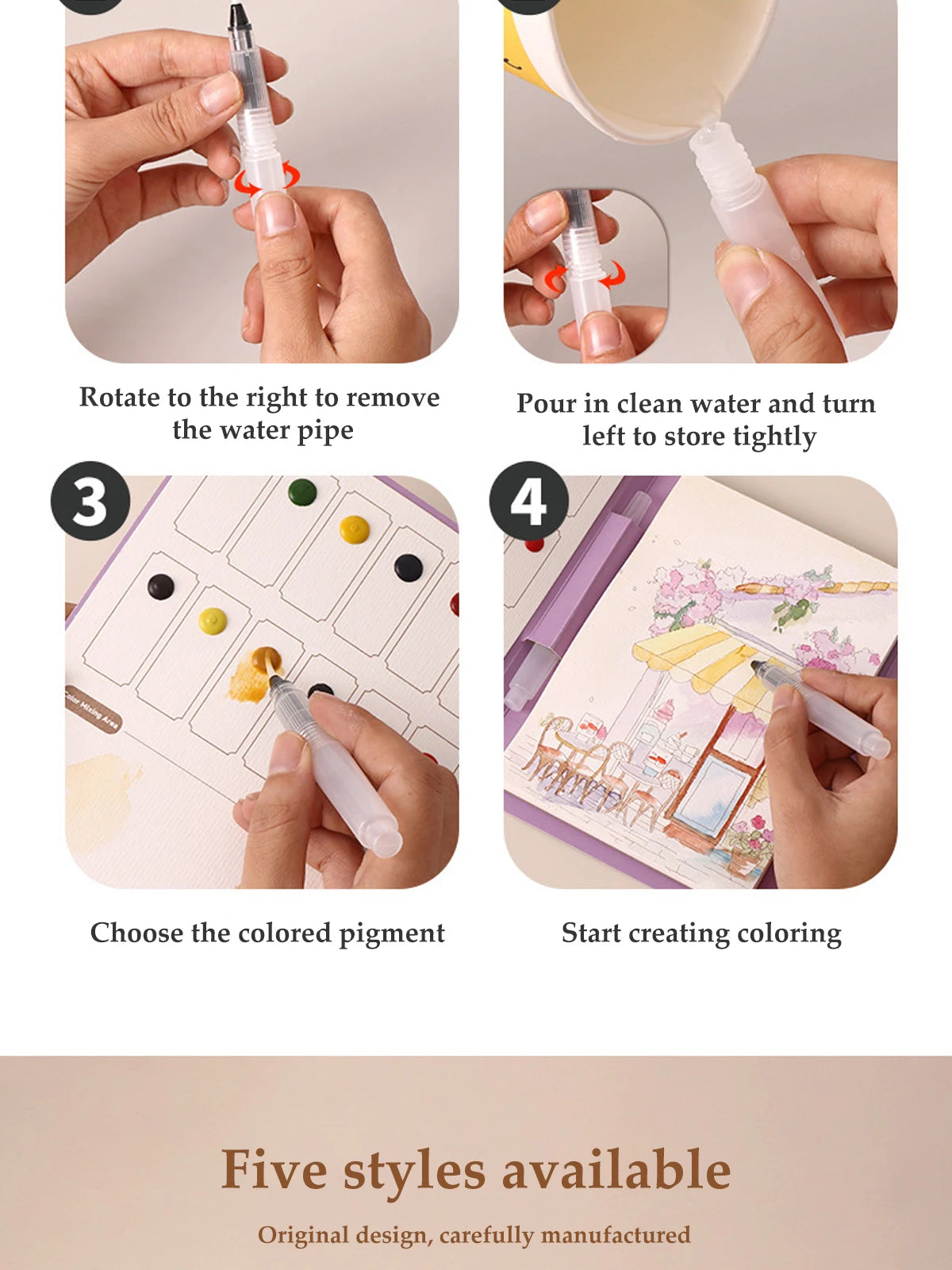 Rotate to the right to remove the water pipe

Pour in clean water and turn left to store tightly

3

Color Mixing Area

Choose the colored pigment

4

Start creating coloring

Five styles available

Original design, carefully manufactured