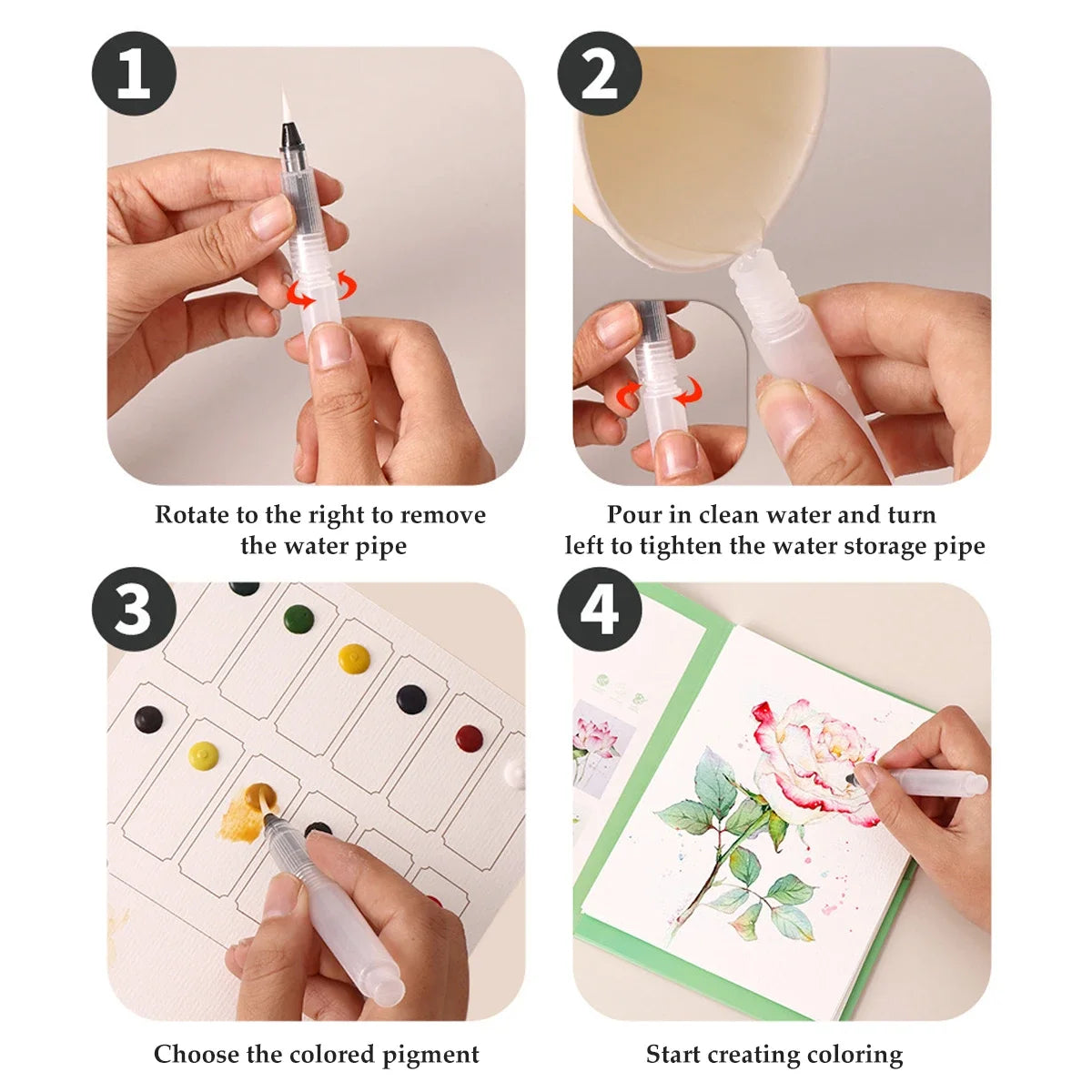 1

Rotate to the right to remove the water pipe

2

Pour in clean water and turn left to tighten the water storage pipe

3

Choose the colored pigment

4

Start creating coloring